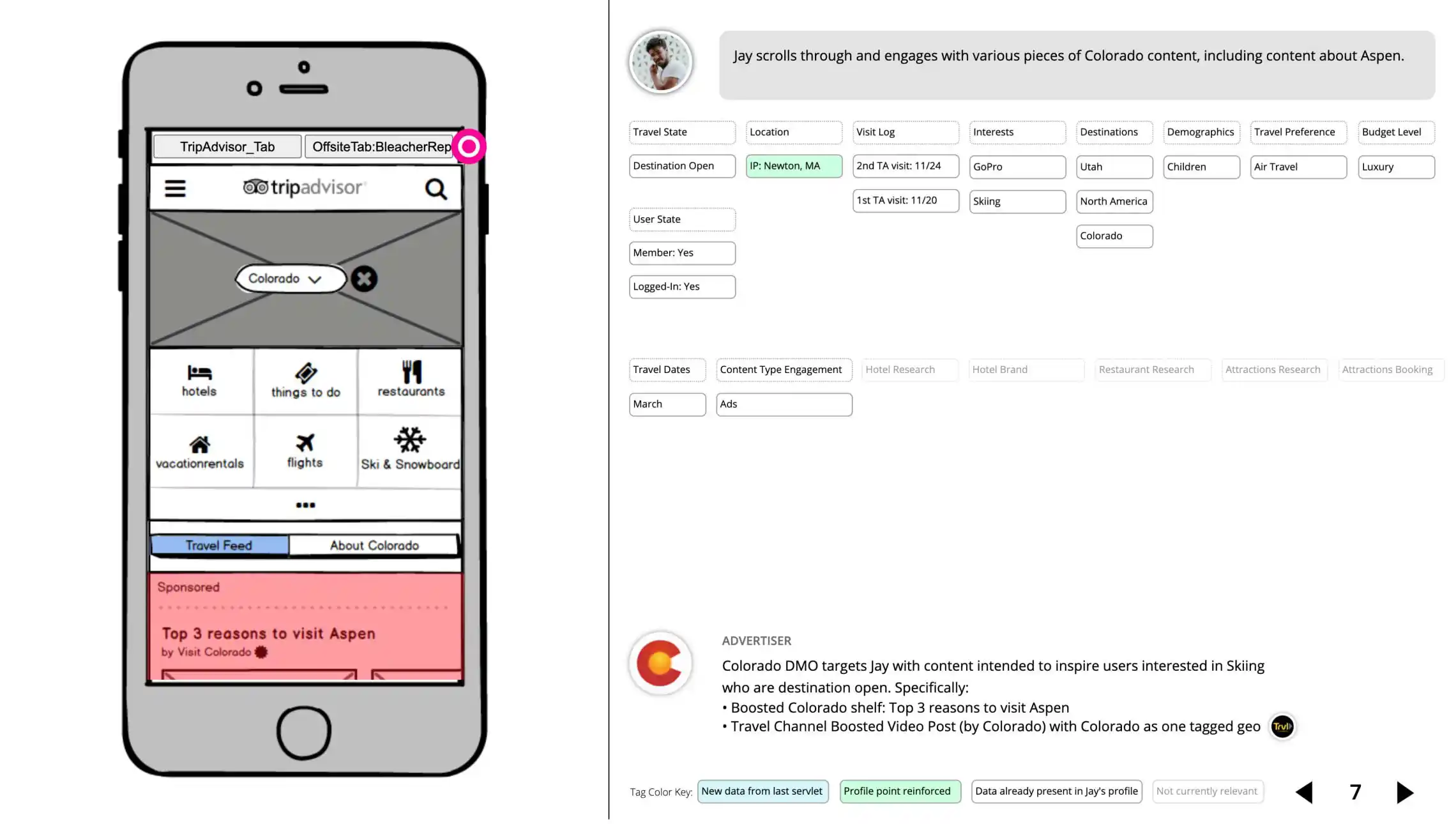 TripAdvisor_Tab
OffsiteTab:BleacherRep

tripadvisor

Colorado

hotels
things to do
restaurants
vacationrentals
flights
Ski & Snowboard

Travel Feed
About Colorado

Sponsored
Top 3 reasons to visit Aspen
by Visit Colorado

Jay scrolls through and engages with various pieces of Colorado content, including content about Aspen.

Travel State
Destination Open

User State
Member: Yes
Logged-In: Yes

Location
IP: Newton, MA

Visit Log
2nd TA visit: 11/24
1st TA visit: 11/20

Interests
GoPro
Skiing

Destinations
Utah
North America
Colorado

Demographics
Children

Travel Preference
Air Travel

Budget Level
Luxury

Travel Dates
March

Content Type Engagement
Ads

Hotel Research
Hotel Brand
Restaurant Research
Attractions Research
Attractions Booking

ADVERTISER
Colorado DMO targets Jay with content intended to inspire users interested in Skiing who are destination open. Specifically:
• Boosted Colorado shelf: Top 3 reasons to visit Aspen
• Travel Channel Boosted Video Post (by Colorado) with Colorado as one tagged geo

Trvl

Tag Color Key: New data from last servlet Profile point reinforced Data already present in Jay's profile Not currently relevant

7